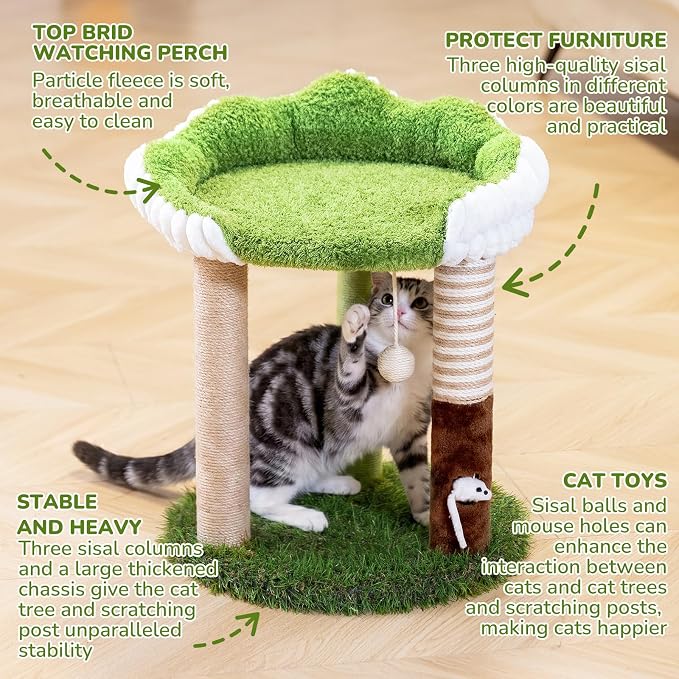 TOP BRID WATCHING PERCH
Particle fleece is soft, breathable and easy to clean

PROTECT FURNITURE
Three high-quality sisal columns in different colors are beautiful and practical

STABLE AND HEAVY
Three sisal columns and a large thickened chassis give the cat tree and scratching post unparalleled stability

CAT TOYS
Sisal balls and mouse holes can enhance the interaction between cats and cat trees and scratching posts, making cats happier