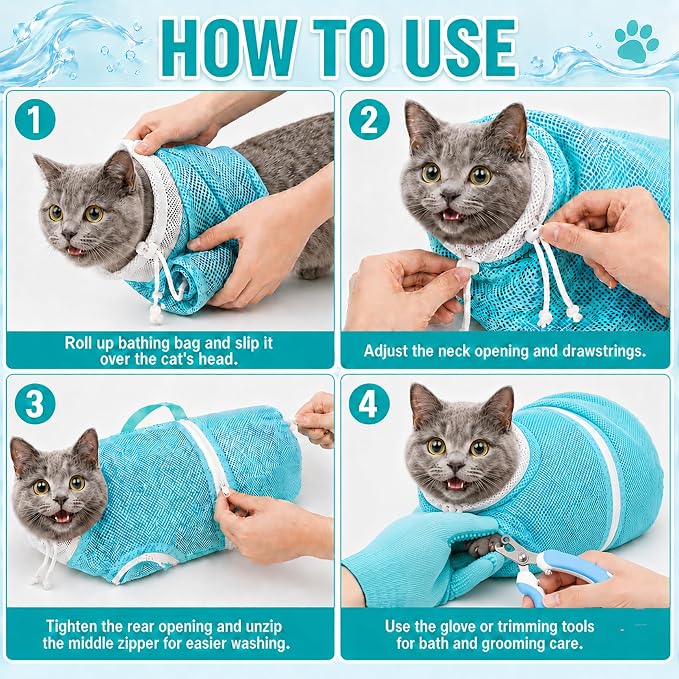 HOW TO USE

1

Roll up bathing bag and slip it over the cat's head.

2

Adjust the neck opening and drawstrings.

3

Tighten the rear opening and unzip the middle zipper for easier washing.

4

Use the glove or trimming tools for bath and grooming care.