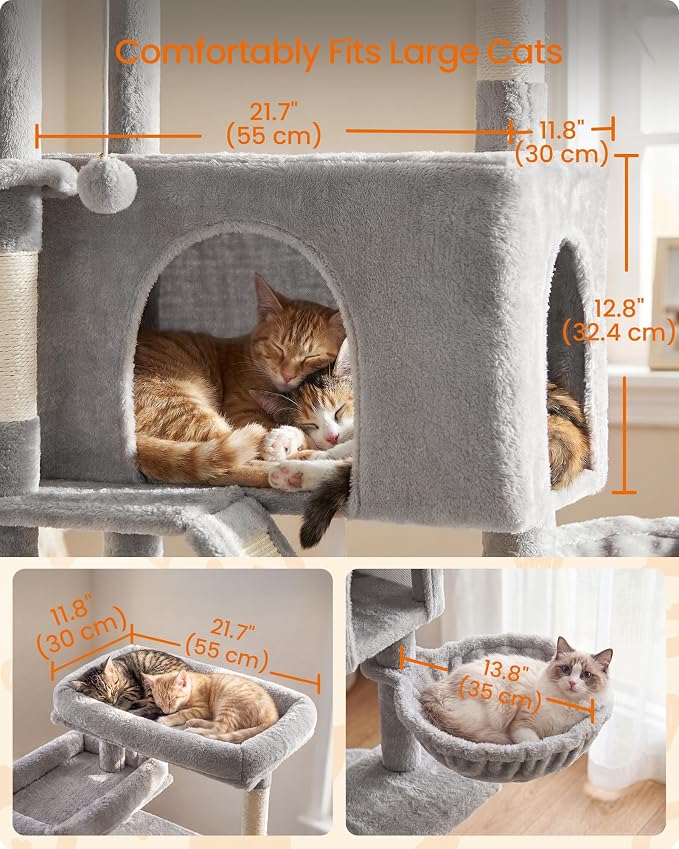 Comfortably Fits Large Cats

21.7" (55 cm)

11.8" (30 cm)

12.8" (32.4 cm)

11.8" (30 cm)

21.7" (55 cm)

13.8" (35 cm)