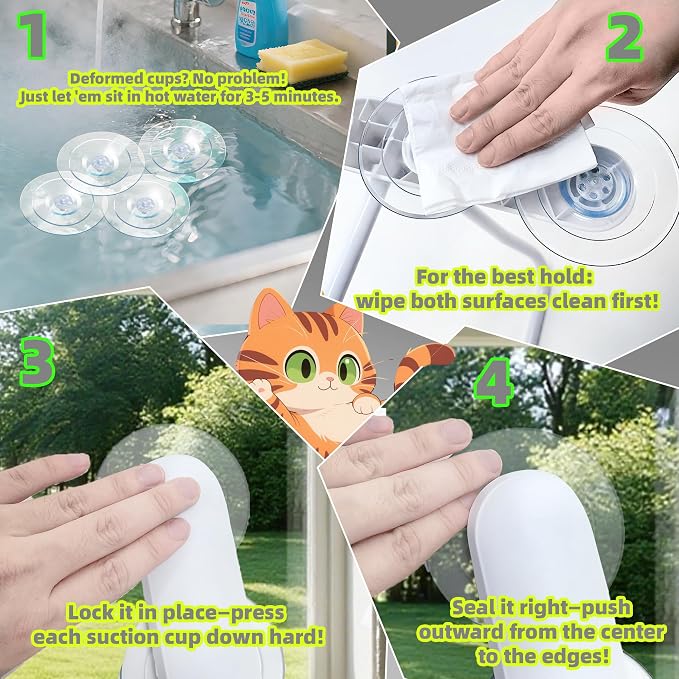 1

Deformed cups? No problem!
Just let 'em sit in hot water for 3-5 minutes.

2

For the best hold:
wipe both surfaces clean first!

3

Lock it in place–press each suction cup down hard!

4

Seal it right–push outward from the center to the edges!