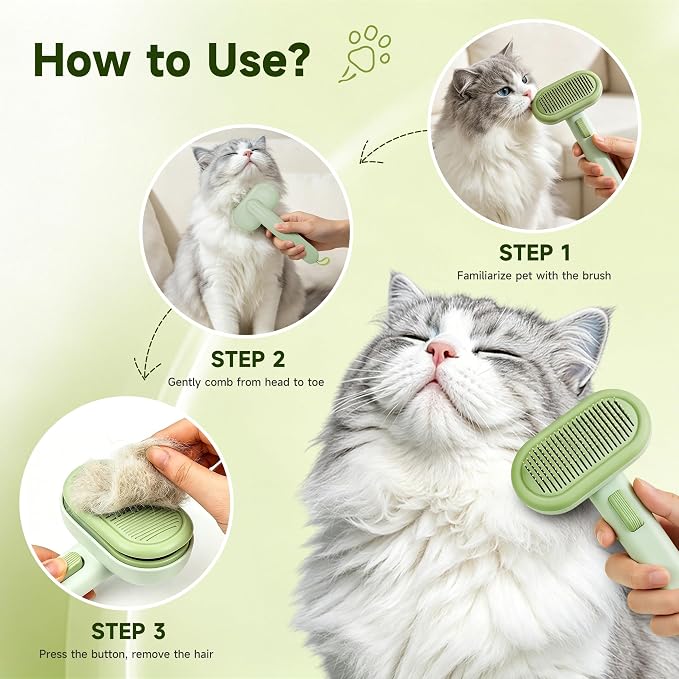 How to Use?

STEP 1
Familiarize pet with the brush

STEP 2
Gently comb from head to toe

STEP 3
Press the button, remove the hair