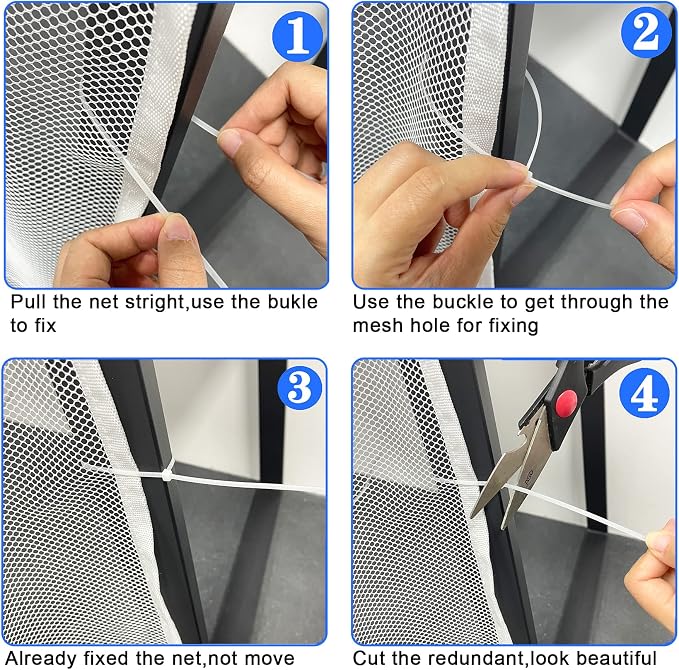 1

Pull the net stright,use the bukle to fix

2

Use the buckle to get through the mesh hole for fixing

3

Already fixed the net,not move

4

Cut the redundant,look beautiful