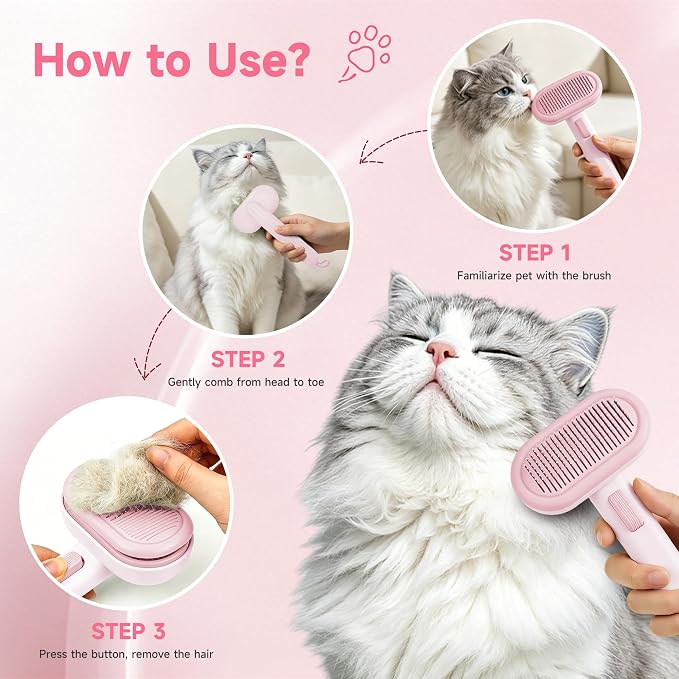 How to Use?

STEP 1
Familiarize pet with the brush

STEP 2
Gently comb from head to toe

STEP 3
Press the button, remove the hair