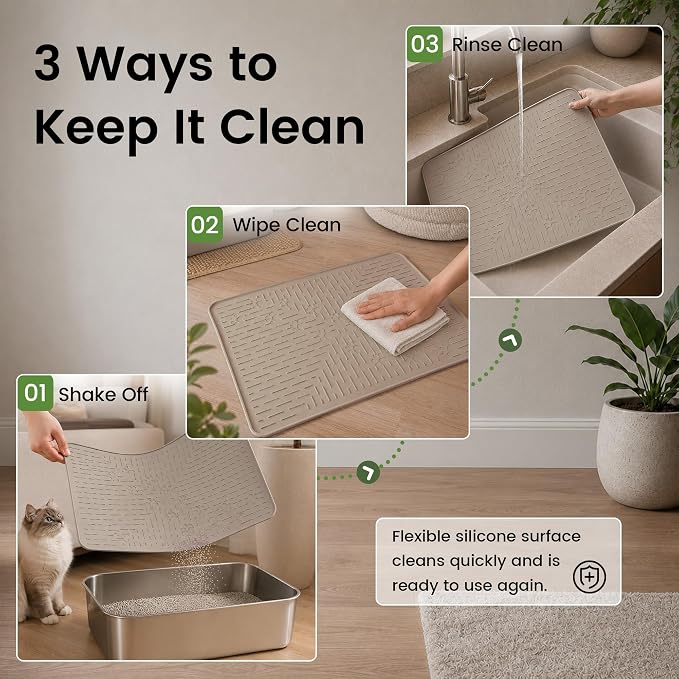 3 Ways to Keep It Clean

03 Rinse Clean

02 Wipe Clean

01 Shake Off

Flexible silicone surface cleans quickly and is ready to use again.