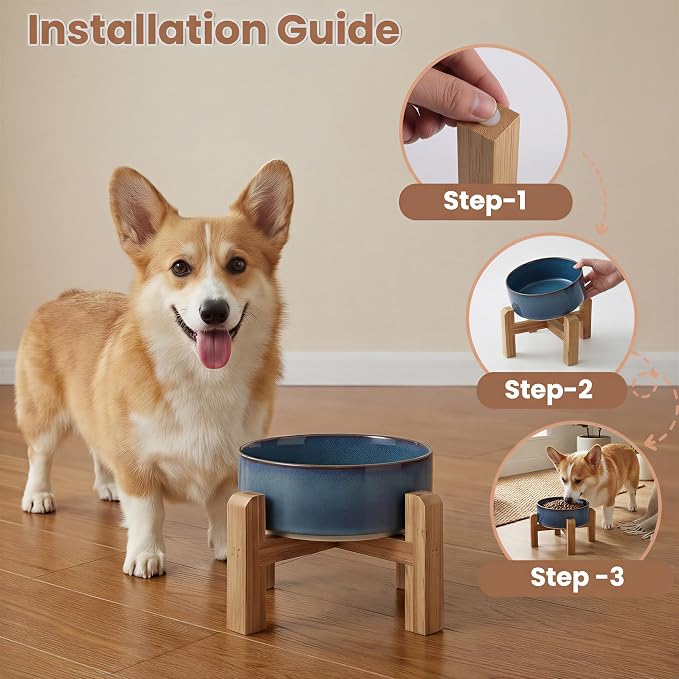 Installation Guide

Step-1

Step-2

Step -3