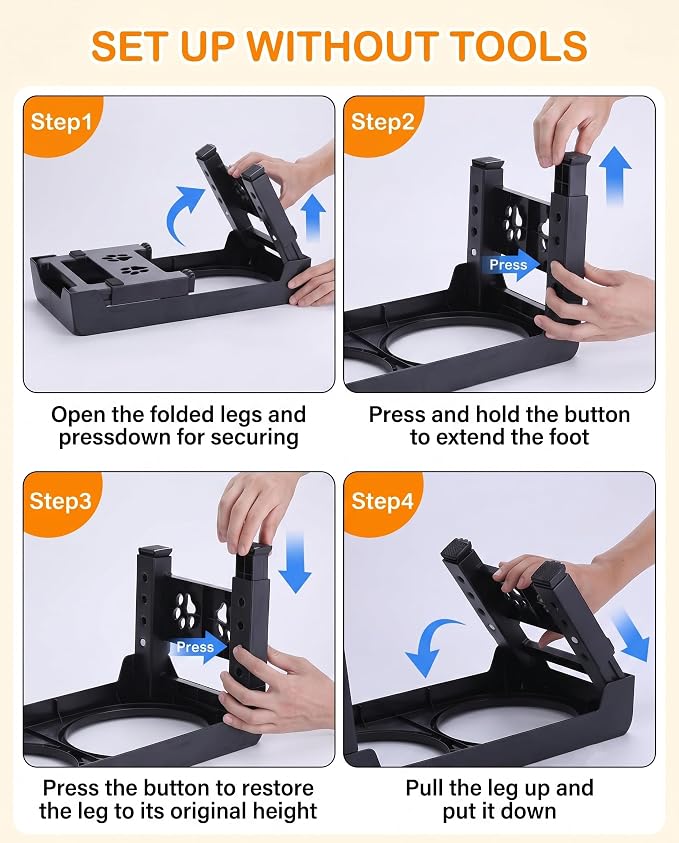 SET UP WITHOUT TOOLS

Step1

Open the folded legs and pressdown for securing

Step2

Press

Press and hold the button to extend the foot

Step3

Press

Press the button to restore the leg to its original height

Step4

Pull the leg up and put it down