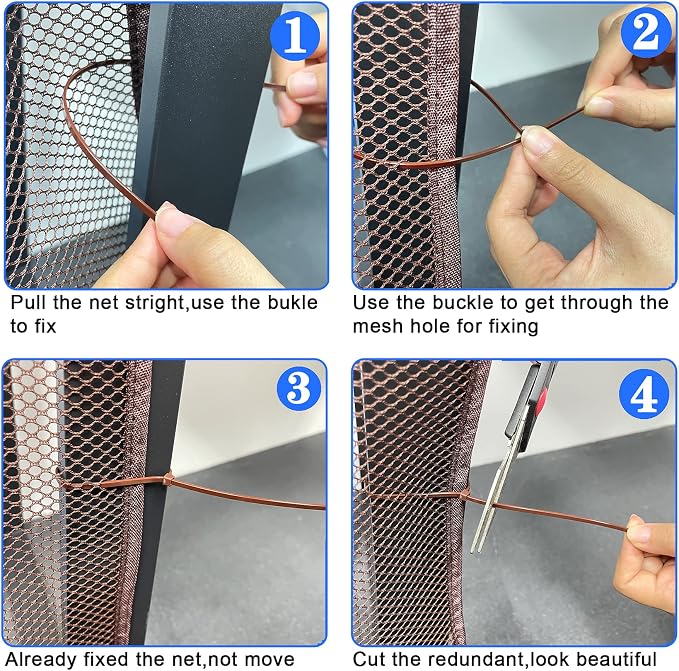 1

Pull the net stright,use the bukle to fix

2

Use the buckle to get through the mesh hole for fixing

3

Already fixed the net,not move

4

Cut the redundant,look beautiful