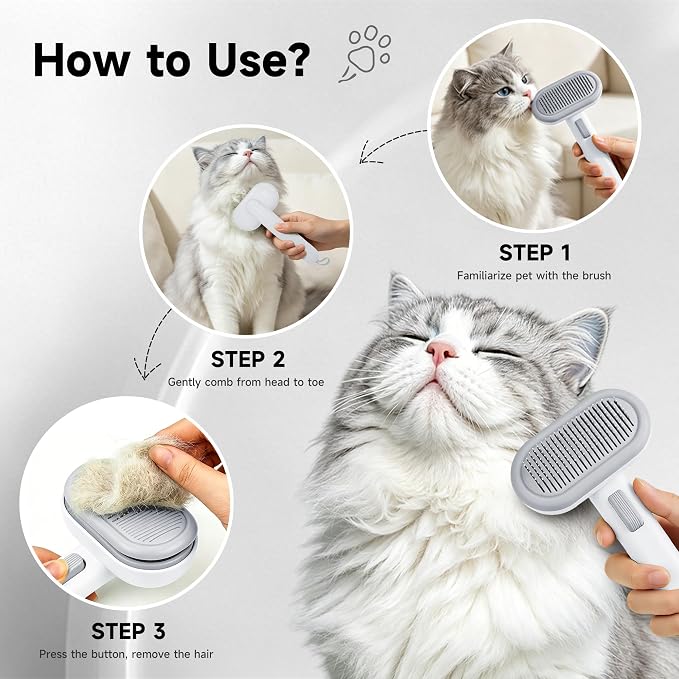 How to Use?

STEP 1
Familiarize pet with the brush

STEP 2
Gently comb from head to toe

STEP 3
Press the button, remove the hair