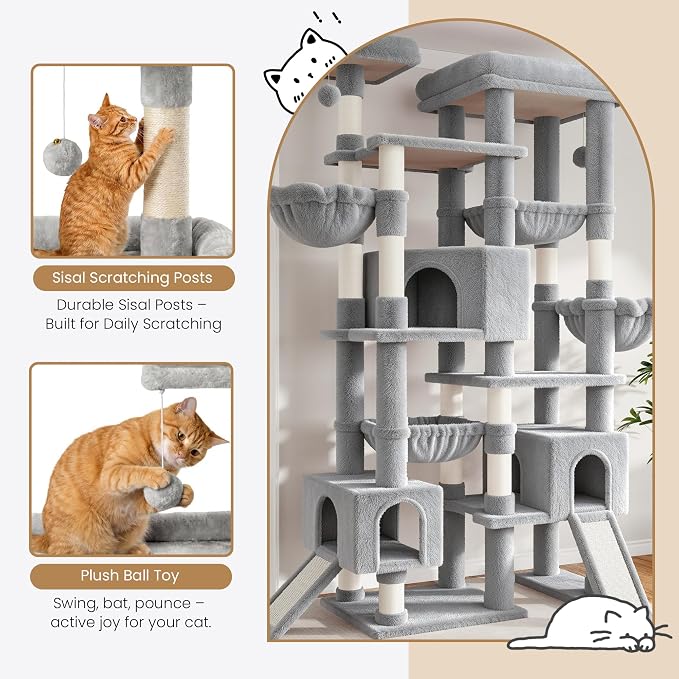 Sisal Scratching Posts

Durable Sisal Posts – Built for Daily Scratching

Plush Ball Toy

Swing, bat, pounce – active joy for your cat.