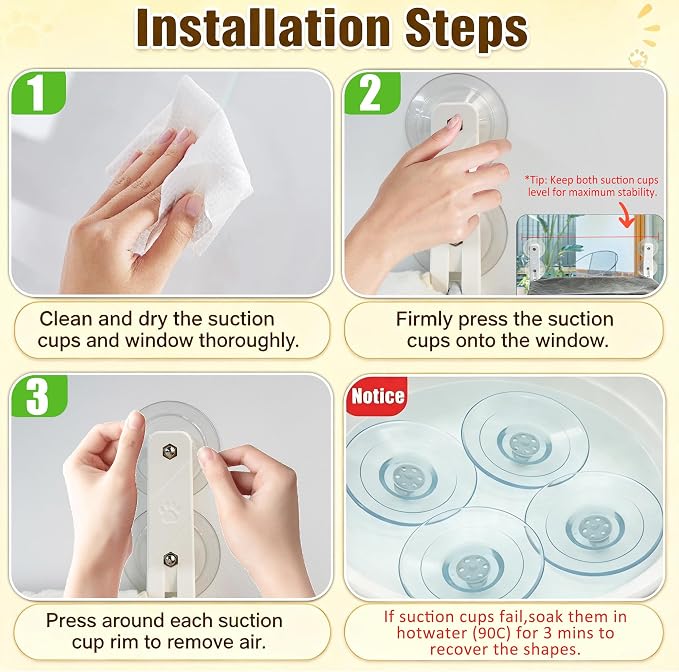 Installation Steps

1

Clean and dry the suction cups and window thoroughly.

2

*Tip: Keep both suction cups level for maximum stability.

Firmly press the suction cups onto the window.

3

Press around each suction cup rim to remove air.

Notice

If suction cups fail,soak them in hotwater (90C) for 3 mins to recover the shapes.