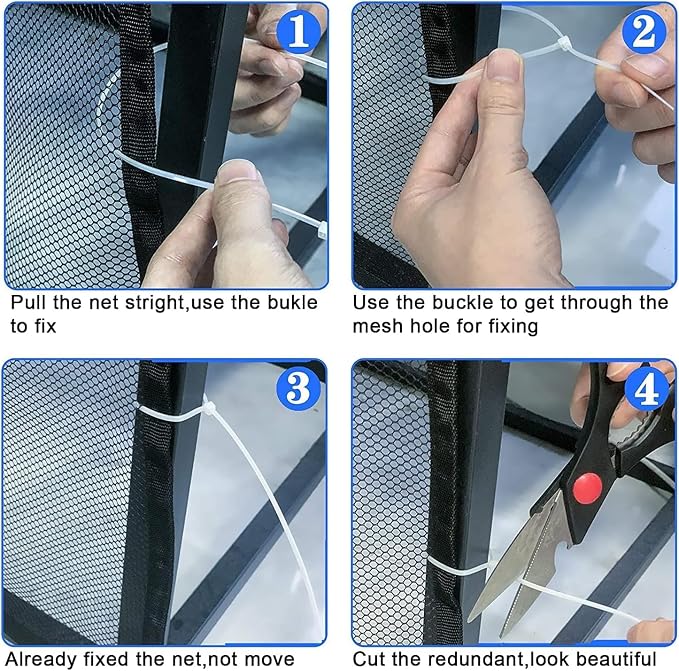 1

Pull the net stright,use the bukle to fix

2

Use the buckle to get through the mesh hole for fixing

3

Already fixed the net,not move

4

Cut the redundant,look beautiful