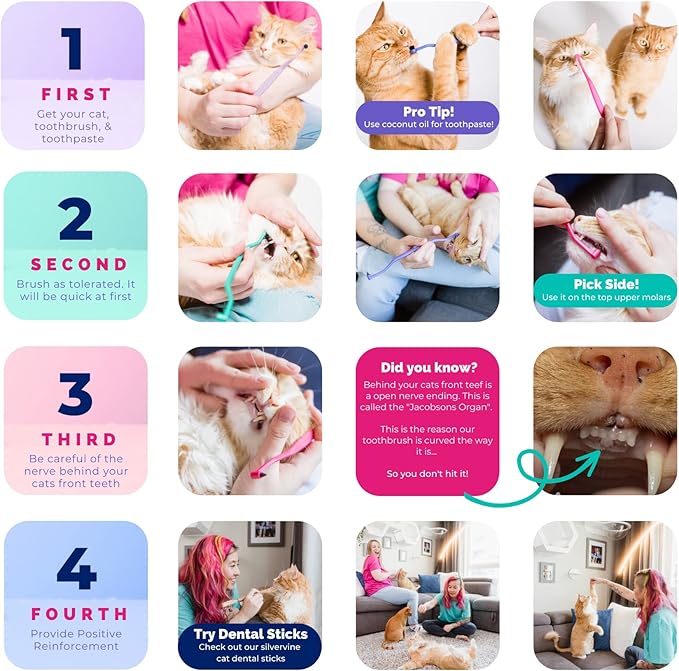 1
FIRST
Get your cat, toothbrush, & toothpaste

Pro Tip!
Use coconut oil for toothpaste!

2
SECOND
Brush as tolerated. It will be quick at first

Pick Side!
Use it on the top upper molars

3
THIRD
Be careful of the nerve behind your cats front teeth

Did you know?
Behind your cats front teef is a open nerve ending. This is called the "Jacobsons Organ".

This is the reason our toothbrush is curved the way it is...

So you don't hit it!

4
FOURTH
Provide Positive Reinforcement

Try Dental Sticks
Check out our silvervine cat dental sticks