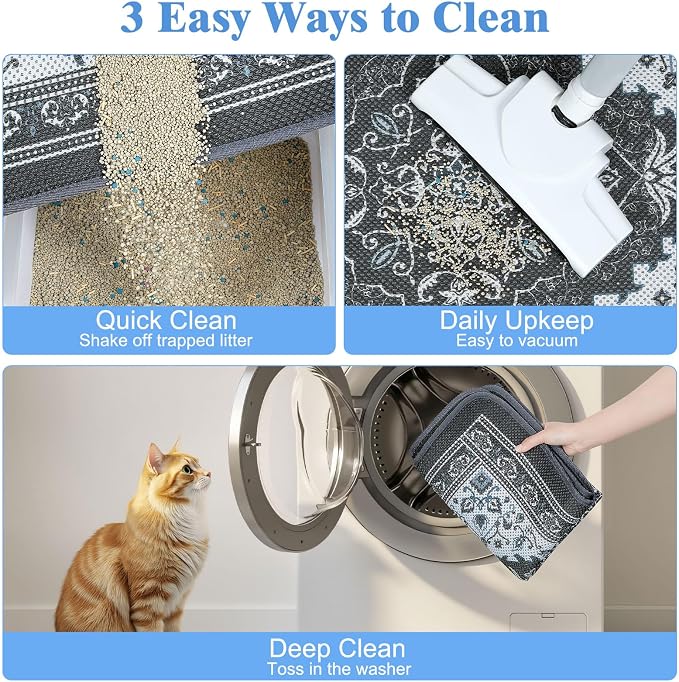 3 Easy Ways to Clean

Quick Clean
Shake off trapped litter

Daily Upkeep
Easy to vacuum

Deep Clean
Toss in the washer