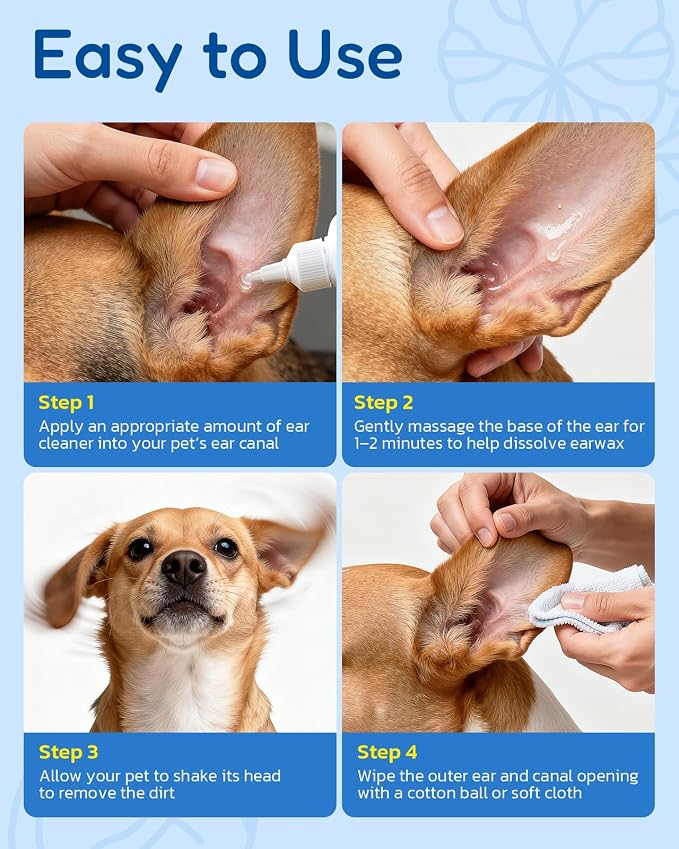 Easy to Use

Step 1
Apply an appropriate amount of ear cleaner into your pet's ear canal

Step 2
Gently massage the base of the ear for 1–2 minutes to help dissolve earwax

Step 3
Allow your pet to shake its head to remove the dirt

Step 4
Wipe the outer ear and canal opening with a cotton ball or soft cloth