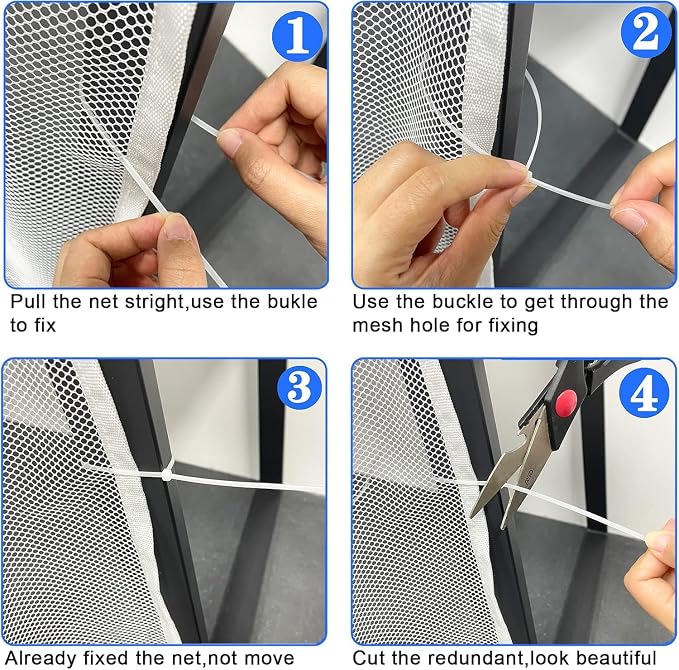 1

Pull the net stright,use the bukle to fix

2

Use the buckle to get through the mesh hole for fixing

3

Already fixed the net,not move

4

Cut the redundant,look beautiful