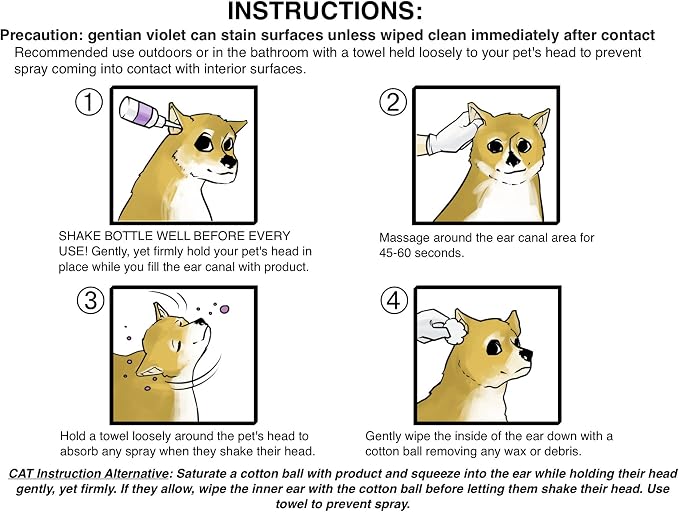 INSTRUCTIONS:

Precaution: gentian violet can stain surfaces unless wiped clean immediately after contact
Recommended use outdoors or in the bathroom with a towel held loosely to your pet's head to prevent spray coming into contact with interior surfaces.

1

SHAKE BOTTLE WELL BEFORE EVERY USE! Gently, yet firmly hold your pet's head in place while you fill the ear canal with product.

2

Massage around the ear canal area for 45-60 seconds.

3

Hold a towel loosely around the pet's head to absorb any spray when they shake their head.

4

Gently wipe the inside of the ear down with a cotton ball removing any wax or debris.

CAT Instruction Alternative: Saturate a cotton ball with product and squeeze into the ear while holding their head gently, yet firmly. If they allow, wipe the inner ear with the cotton ball before letting them shake their head. Use towel to prevent spray.