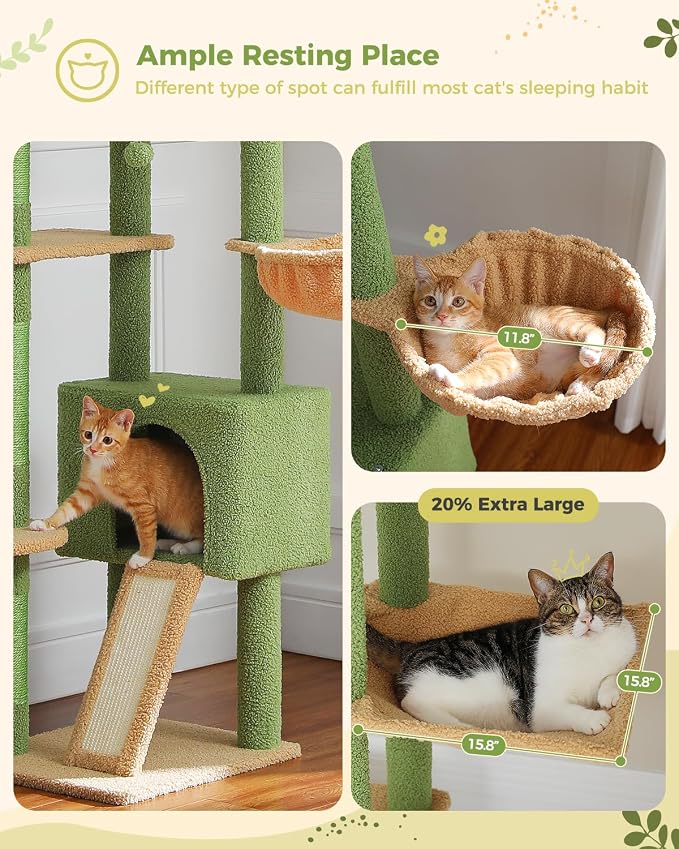 Ample Resting Place
Different type of spot can fulfill most cat's sleeping habit

11.8"

20% Extra Large

15.8"

15.8"