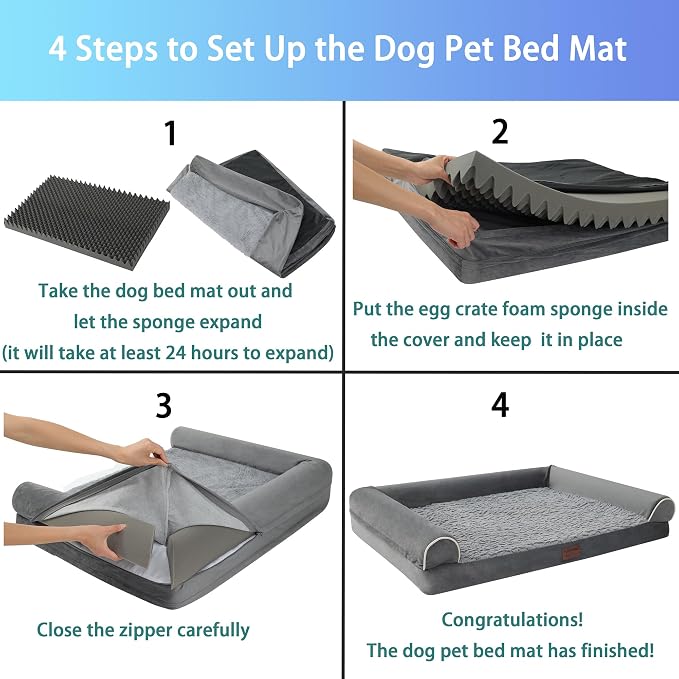 4 Steps to Set Up the Dog Pet Bed Mat

1

Take the dog bed mat out and let the sponge expand (it will take at least 24 hours to expand)

2

Put the egg crate foam sponge inside the cover and keep it in place

3

Close the zipper carefully

4

Congratulations! The dog pet bed mat has finished!