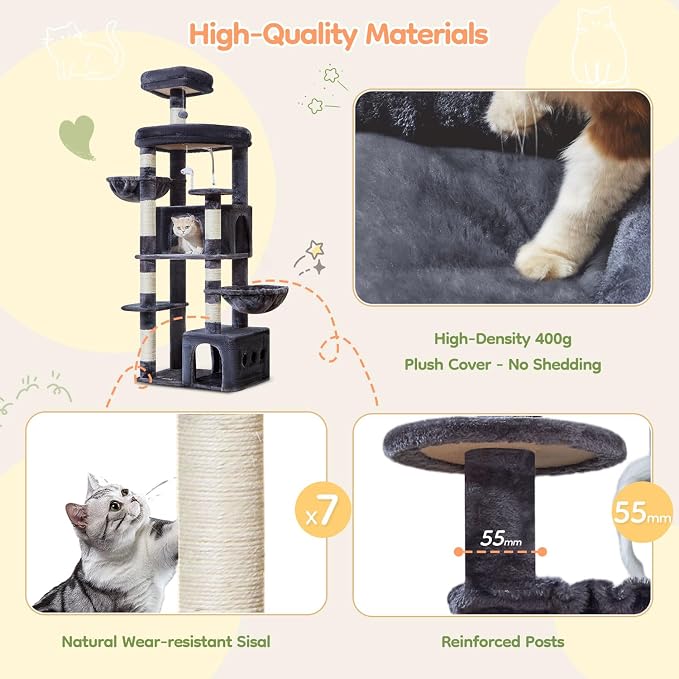 High-Quality Materials

High-Density 400g
Plush Cover - No Shedding

x7

55mm

55mm

Natural Wear-resistant Sisal

Reinforced Posts