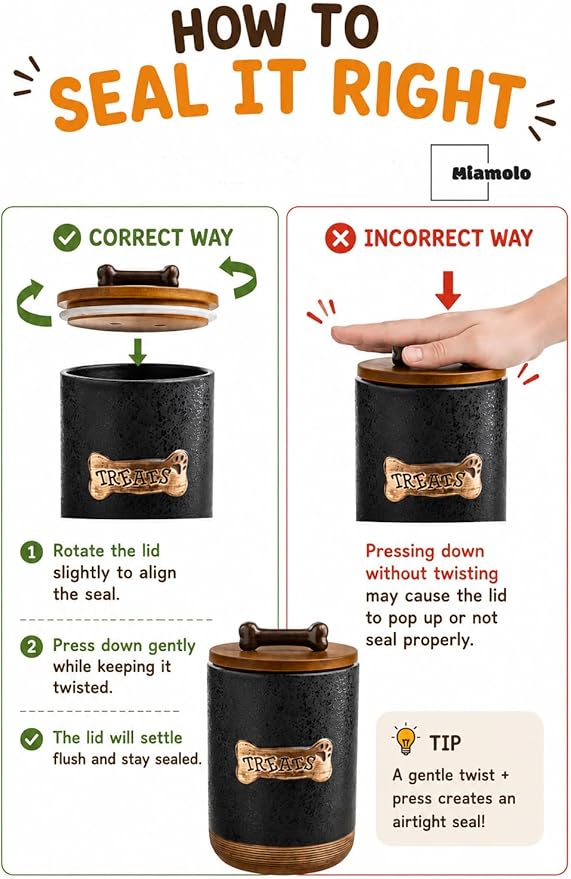 HOW TO
SEAL IT RIGHT

Miamolo

CORRECT WAY

TREATS

1 Rotate the lid slightly to align the seal.

2 Press down gently while keeping it twisted.

The lid will settle flush and stay sealed.

INCORRECT WAY

TREATS

Pressing down without twisting may cause the lid to pop up or not seal properly.

TREATS

TIP
A gentle twist + press creates an airtight seal!