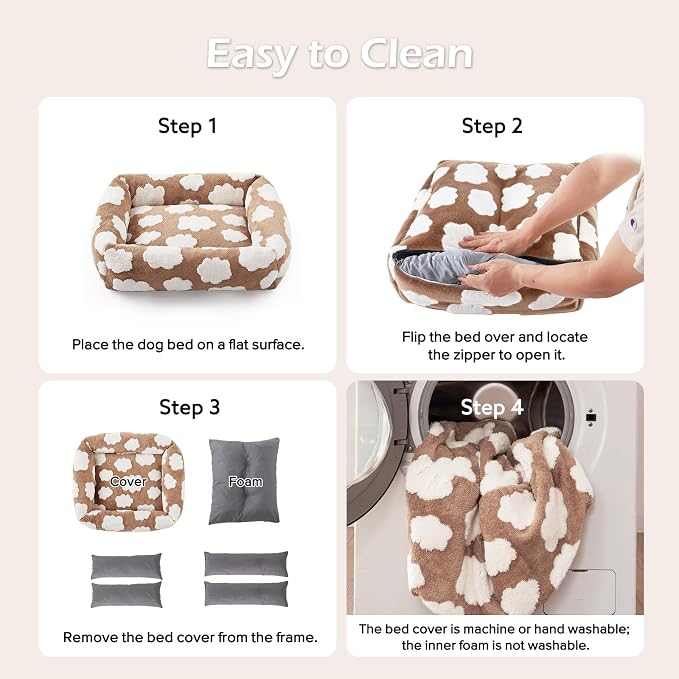 Easy to Clean

Step 1

Place the dog bed on a flat surface.

Step 2

Flip the bed over and locate the zipper to open it.

Step 3

Cover

Foam

Remove the bed cover from the frame.

Step 4

The bed cover is machine or hand washable; the inner foam is not washable.