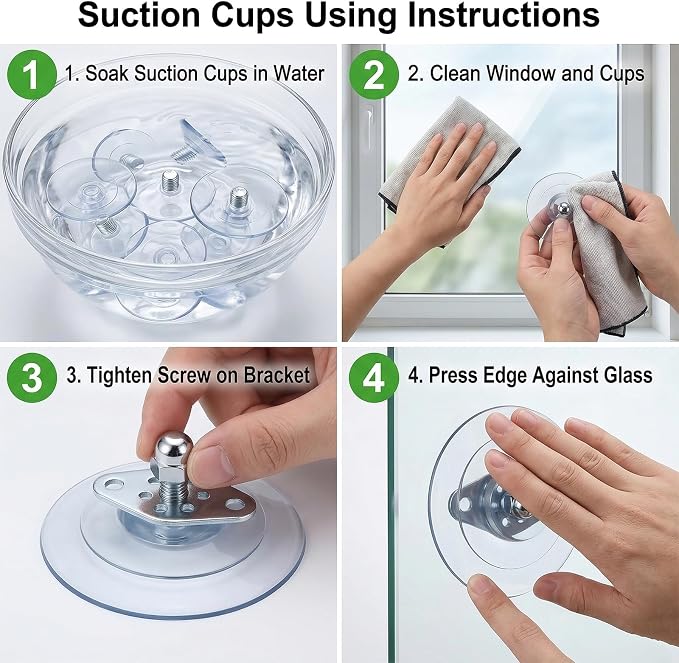 Suction Cups Using Instructions

1 1. Soak Suction Cups in Water

2 2. Clean Window and Cups

3 3. Tighten Screw on Bracket

4 4. Press Edge Against Glass