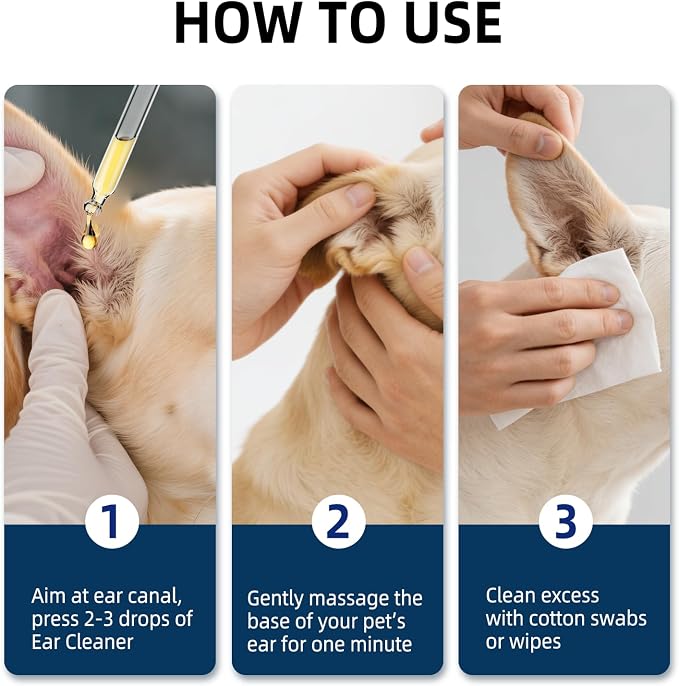 HOW TO USE

1

Aim at ear canal, press 2-3 drops of Ear Cleaner

2

Gently massage the base of your pet's ear for one minute

3

Clean excess with cotton swabs or wipes