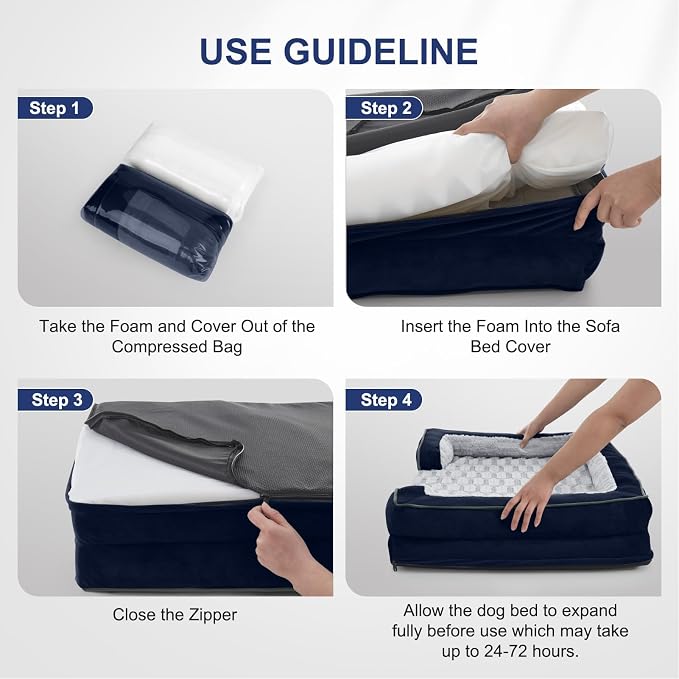 USE GUIDELINE

Step 1

Take the Foam and Cover Out of the Compressed Bag

Step 2

Insert the Foam Into the Sofa Bed Cover

Step 3

Close the Zipper

Step 4

Allow the dog bed to expand fully before use which may take up to 24-72 hours.