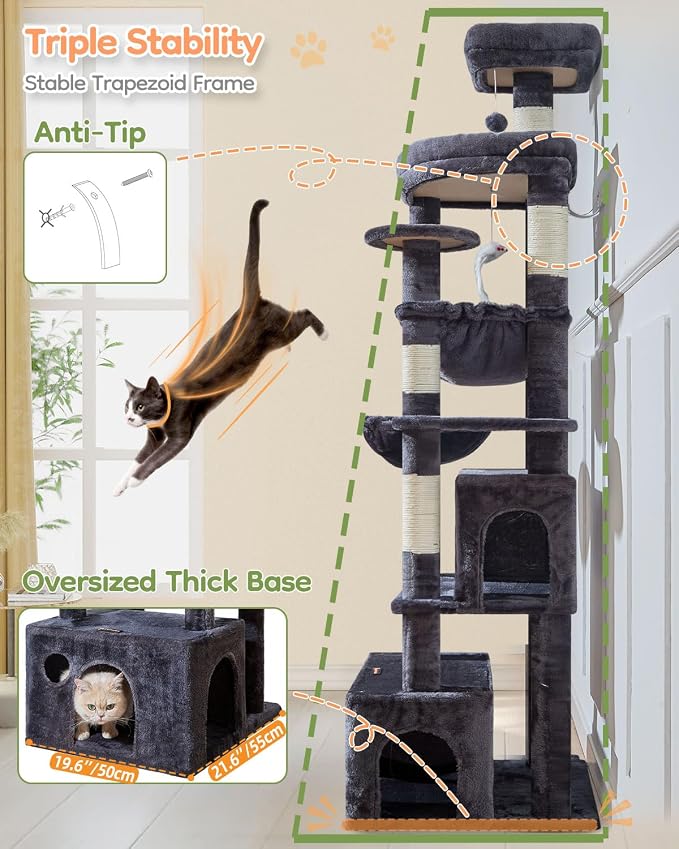 Triple Stability
Stable Trapezoid Frame

Anti-Tip

Oversized Thick Base

19.6"/50cm
21.6"/55cm