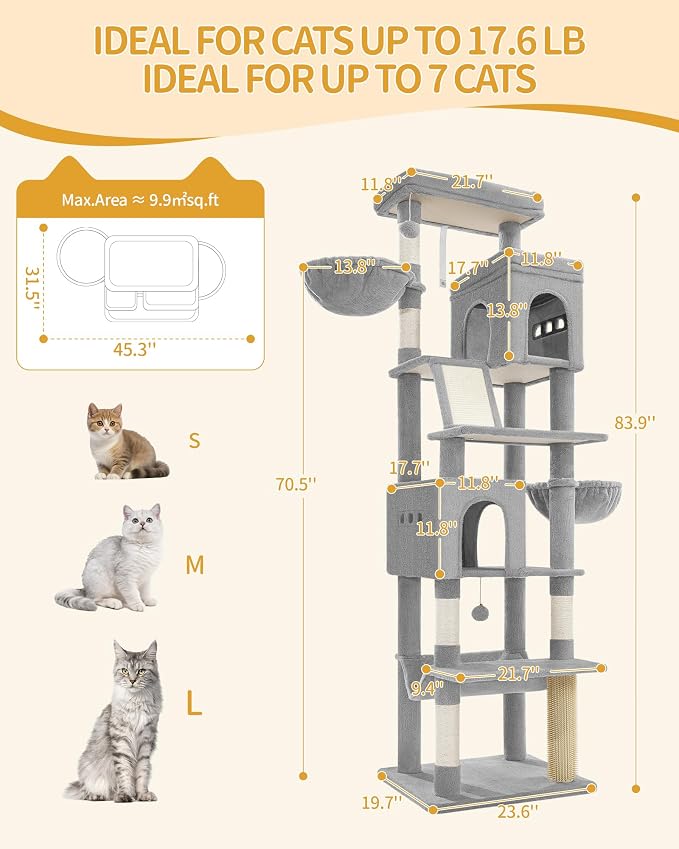 IDEAL FOR CATS UP TO 17.6 LB
IDEAL FOR UP TO 7 CATS

Max.Area ≈ 9.9㎡sq.ft

31.5''

45.3''

S

M

L

11.8''
21.7''
13.8''
17.7''
11.8''
13.8''
83.9''
70.5''
17.7''
11.8''
11.8''
21.7''
9.4''
19.7''
23.6''