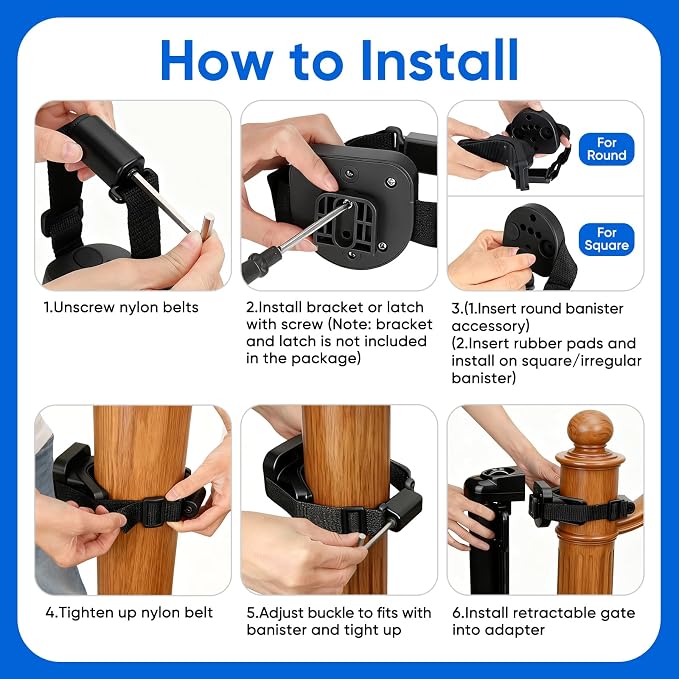 How to Install

For Round

For Square

1.Unscrew nylon belts

2.Install bracket or latch with screw (Note: bracket and latch is not included in the package)

3.(1.Insert round banister accessory)
(2.Insert rubber pads and install on square/irregular banister)

4.Tighten up nylon belt

5.Adjust buckle to fits with banister and tight up

6.Install retractable gate into adapter