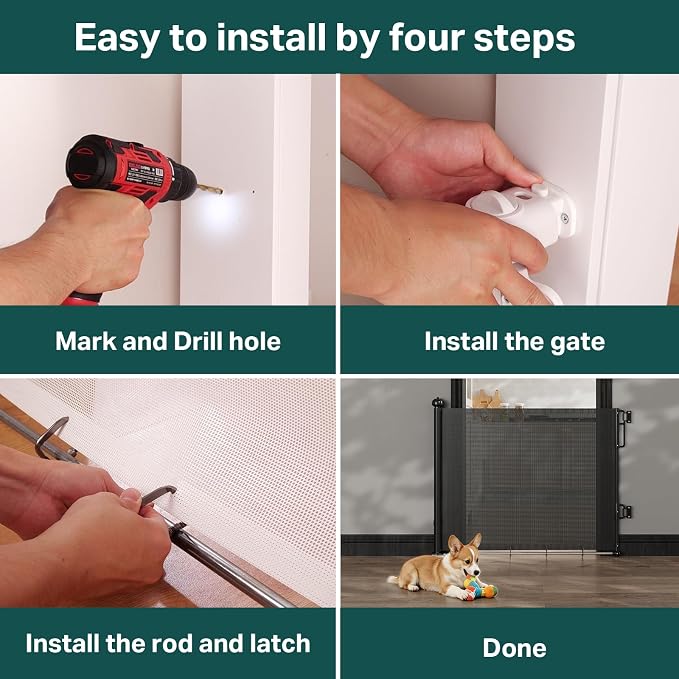 Easy to install by four steps

Mark and Drill hole

Install the gate

Install the rod and latch

Done