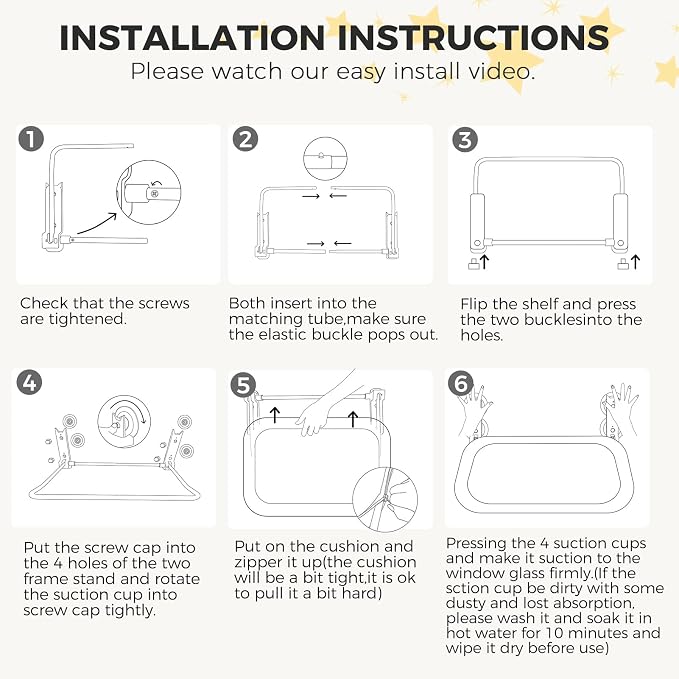 INSTALLATION INSTRUCTIONS
Please watch our easy install video.

1

Check that the screws are tightened.

2

Both insert into the matching tube,make sure the elastic buckle pops out.

3

Flip the shelf and press the two bucklesinto the holes.

4

Put the screw cap into the 4 holes of the two frame stand and rotate the suction cup into screw cap tightly.

5

Put on the cushion and zipper it up(the cushion will be a bit tight,it is ok to pull it a bit hard)

6

Pressing the 4 suction cups and make it suction to the window glass firmly.(If the sction cup be dirty with some dusty and lost absorption, please wash it and soak it in hot water for 10 minutes and wipe it dry before use)