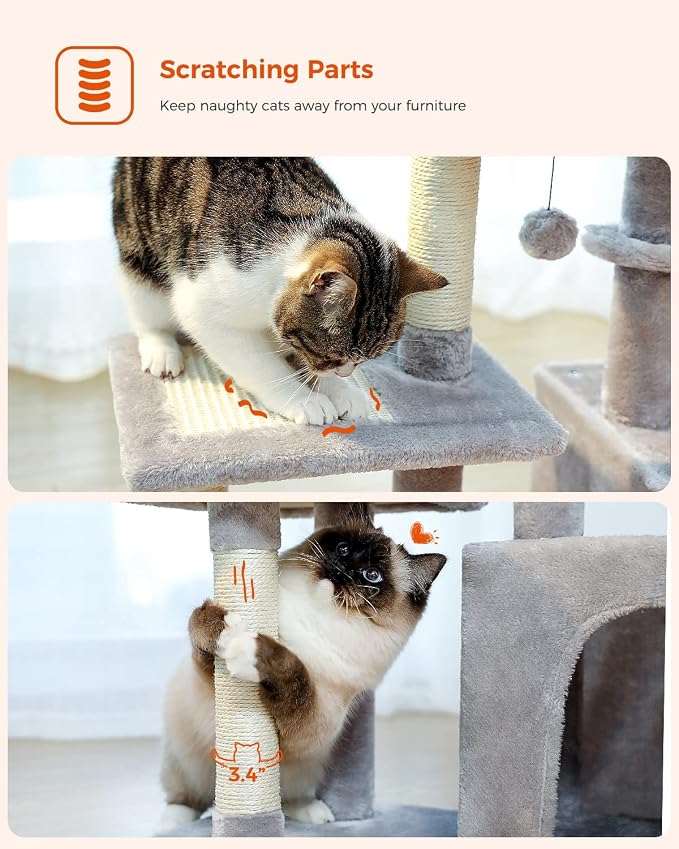 Scratching Parts

Keep naughty cats away from your furniture

3.4"