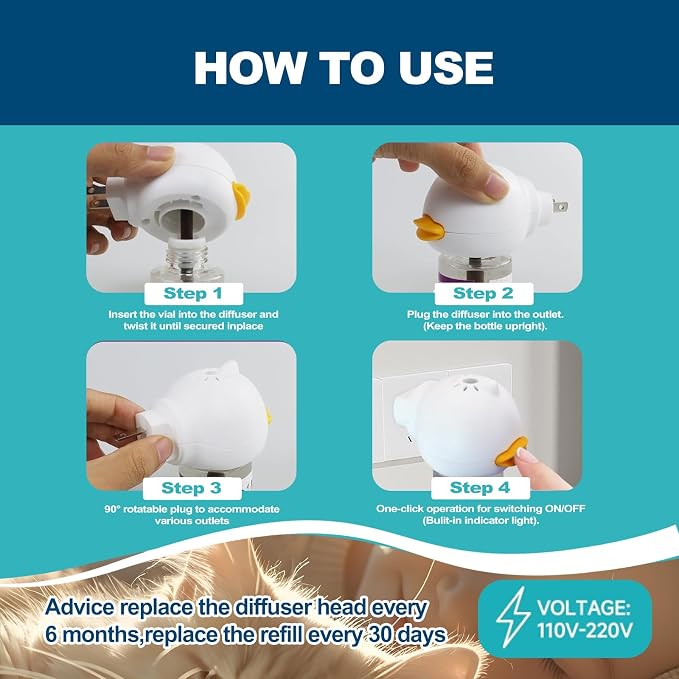 HOW TO USE

Step 1

Insert the vial into the diffuser and twist it until secured inplace

Step 2

Plug the diffuser into the outlet. (Keep the bottle upright).

Step 3

90° rotatable plug to accommodate various outlets

Step 4

One-click operation for switching ON/OFF (Bulit-in indicator light).

Advice replace the diffuser head every 6 months,replace the refill every 30 days

VOLTAGE: 110V-220V