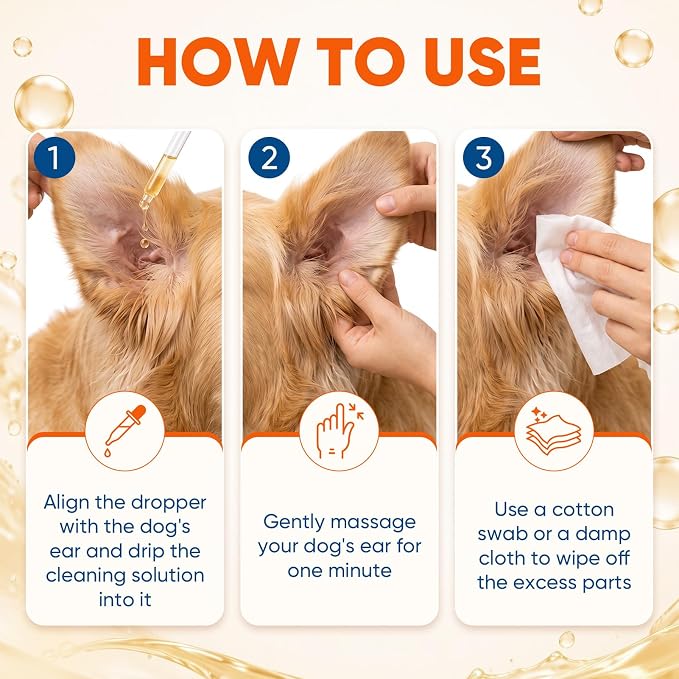 HOW TO USE

1

Align the dropper with the dog's ear and drip the cleaning solution into it

2

Gently massage your dog's ear for one minute

3

Use a cotton swab or a damp cloth to wipe off the excess parts