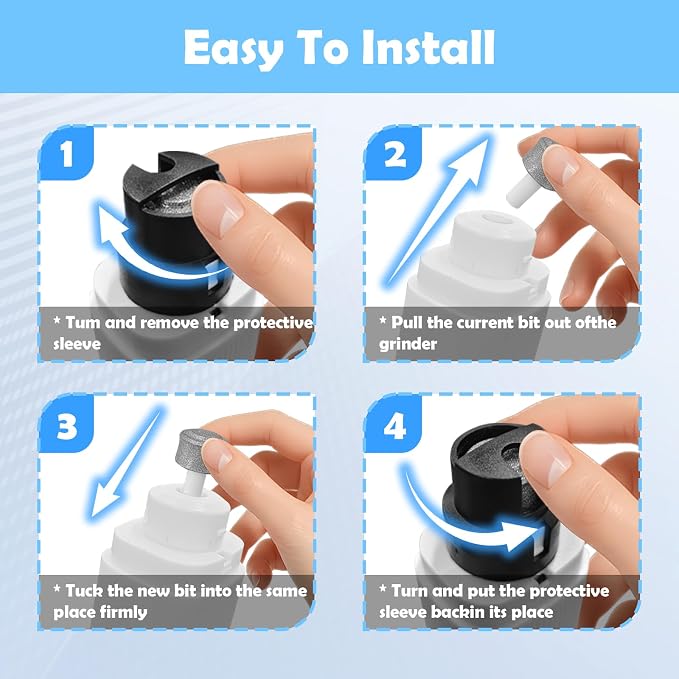 Easy To Install

1

* Tum and remove the protective sleeve

2

* Pull the current bit out ofthe grinder

3

* Tuck the new bit into the same place firmly

4

* Turn and put the protective sleeve backin its place