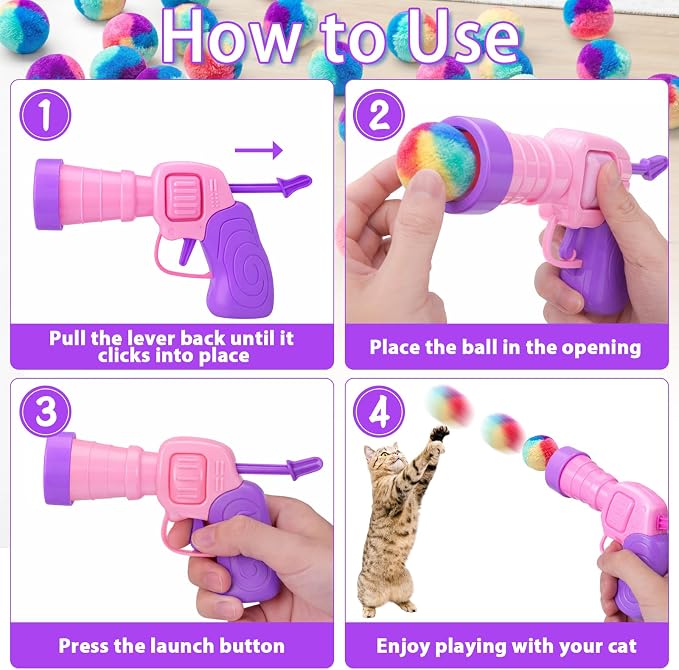 How to Use

1
Pull the lever back until it clicks into place

2
Place the ball in the opening

3
Press the launch button

4
Enjoy playing with your cat