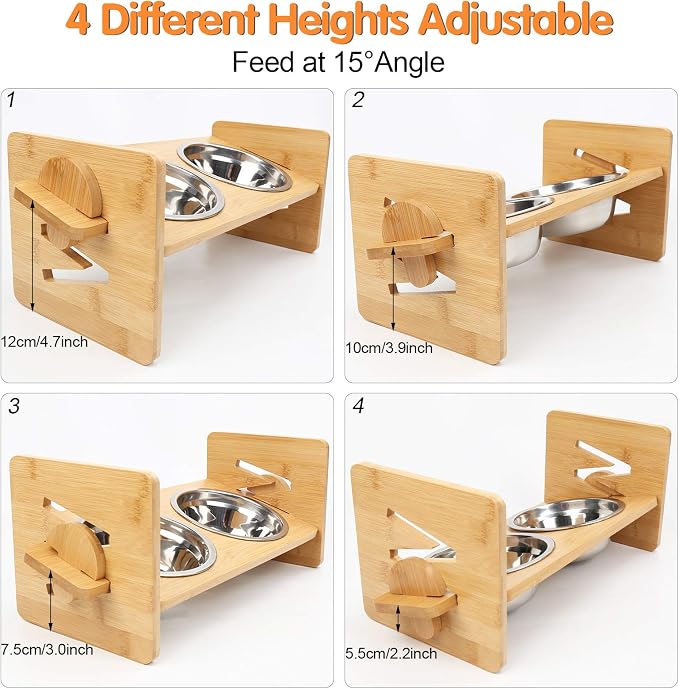 4 Different Heights Adjustable

Feed at 15°Angle

1

12cm/4.7inch

2

10cm/3.9inch

3

7.5cm/3.0inch

4

5.5cm/2.2inch