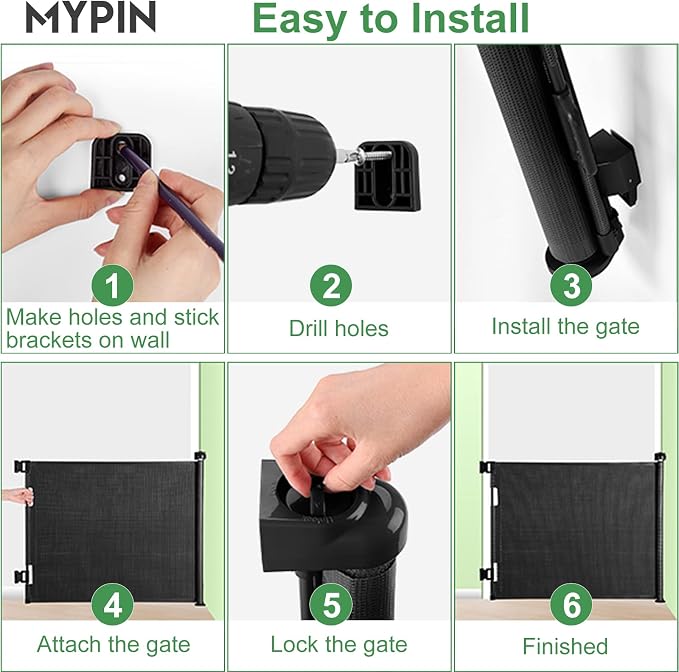 MYPIN Easy to Install

1
Make holes and stick brackets on wall

2
Drill holes

3
Install the gate

4
Attach the gate

5
Lock the gate

6
Finished