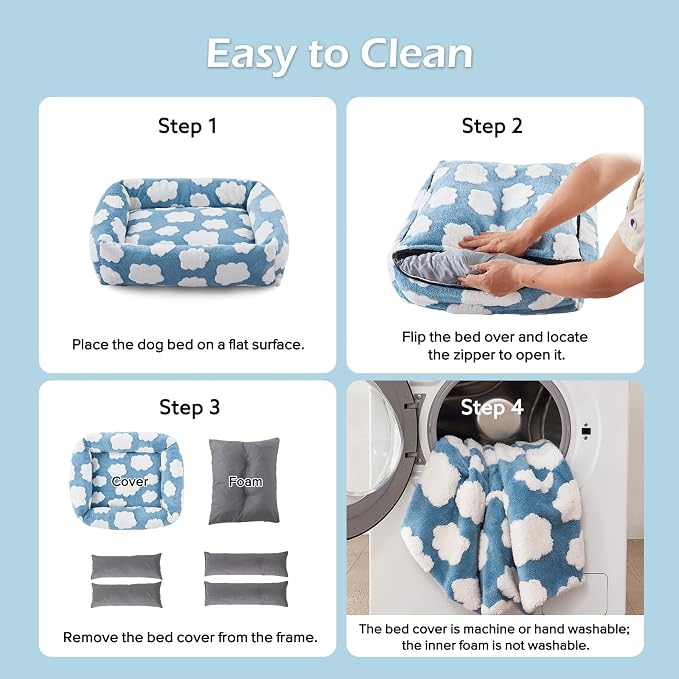 Easy to Clean

Step 1

Place the dog bed on a flat surface.

Step 2

Flip the bed over and locate the zipper to open it.

Step 3

Cover

Foam

Remove the bed cover from the frame.

Step 4

The bed cover is machine or hand washable; the inner foam is not washable.