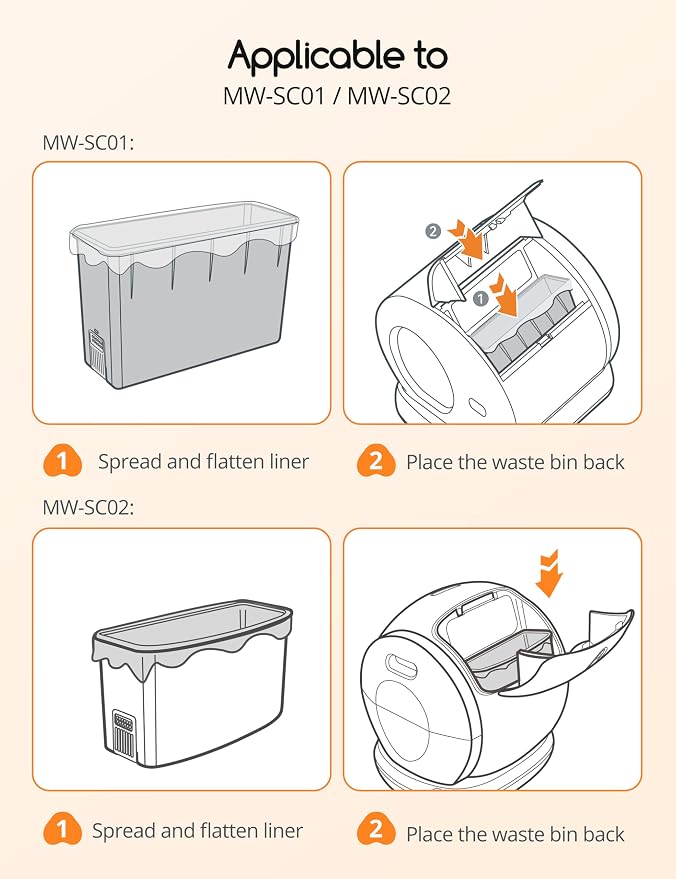 Applicable to
MW-SC01 / MW-SC02

MW-SC01:

2

1

1 Spread and flatten liner

2 Place the waste bin back

MW-SC02:

1 Spread and flatten liner

2 Place the waste bin back