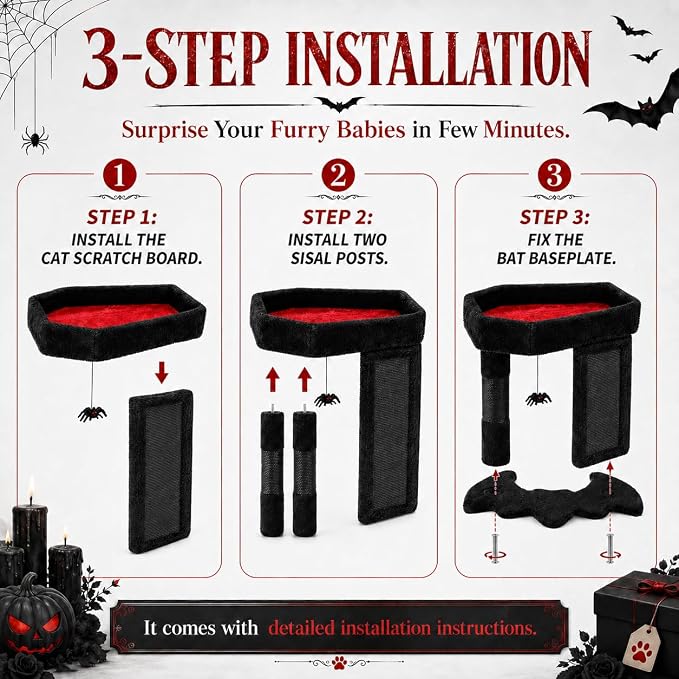 3-STEP INSTALLATION

Surprise Your Furry Babies in Few Minutes.

1
STEP 1:
INSTALL THE CAT SCRATCH BOARD.

2
STEP 2:
INSTALL TWO SISAL POSTS.

3
STEP 3:
FIX THE BAT BASEPLATE.

It comes with detailed installation instructions.