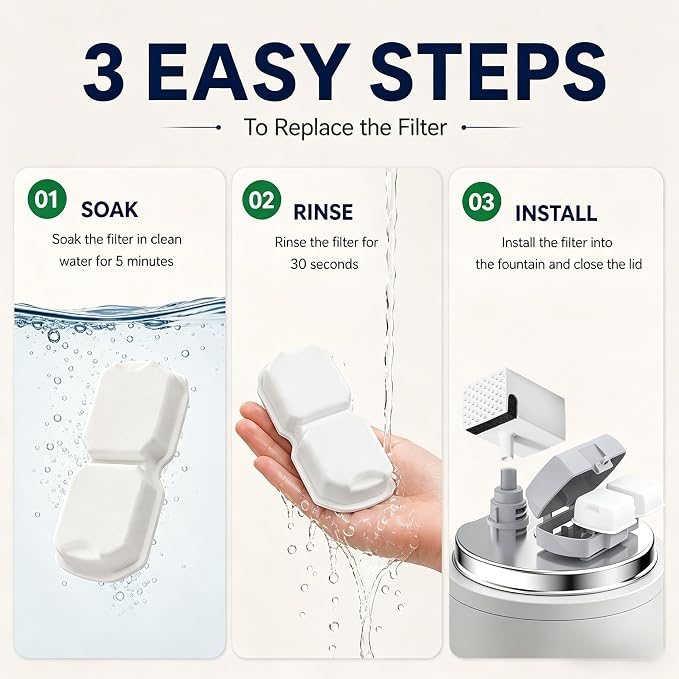 3 EASY STEPS

To Replace the Filter

01 SOAK

Soak the filter in clean water for 5 minutes

02 RINSE

Rinse the filter for 30 seconds

03 INSTALL

Install the filter into the fountain and close the lid