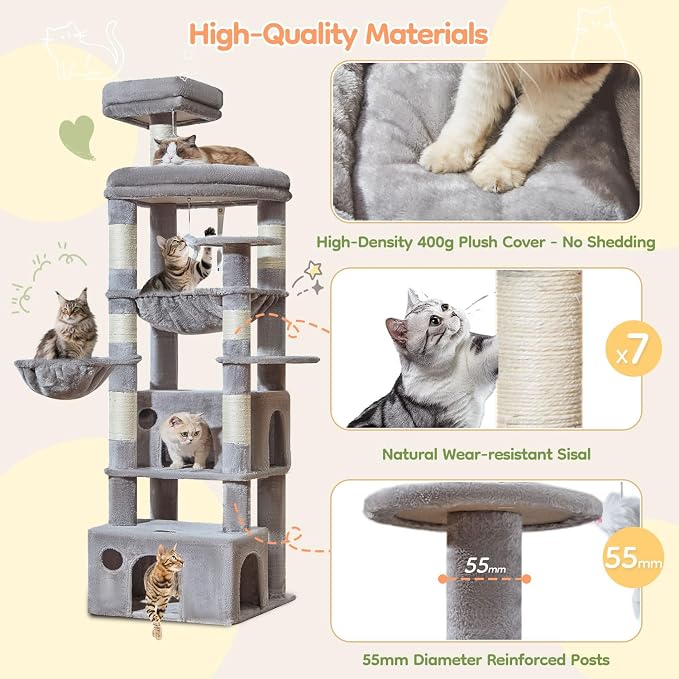 High-Quality Materials

High-Density 400g Plush Cover - No Shedding

x7

Natural Wear-resistant Sisal

55mm

55mm

55mm Diameter Reinforced Posts