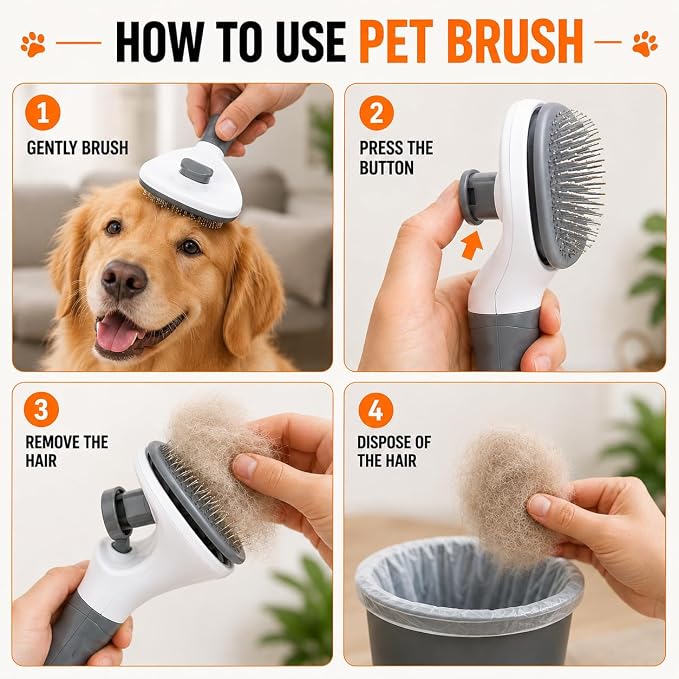 HOW TO USE PET BRUSH

1
GENTLY BRUSH

2
PRESS THE BUTTON

3
REMOVE THE HAIR

4
DISPOSE OF THE HAIR