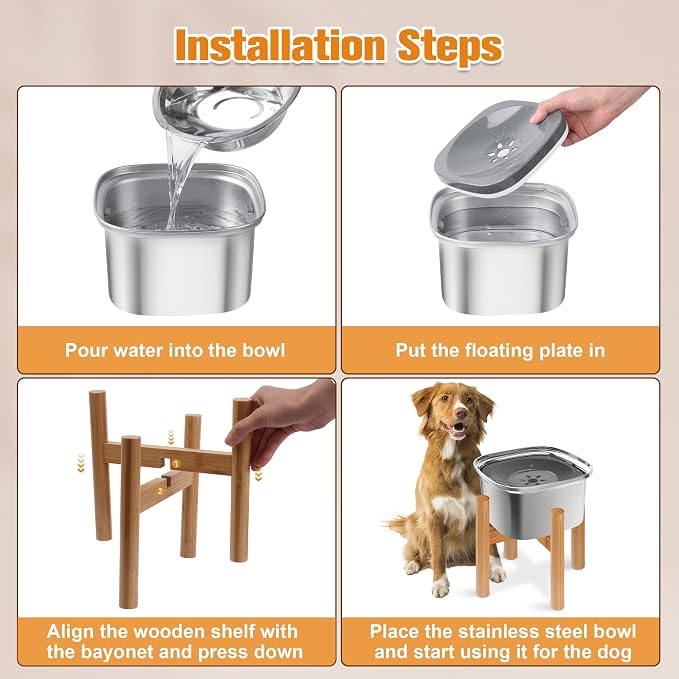 Installation Steps

Pour water into the bowl

Put the floating plate in

1

2

Align the wooden shelf with the bayonet and press down

Place the stainless steel bowl and start using it for the dog