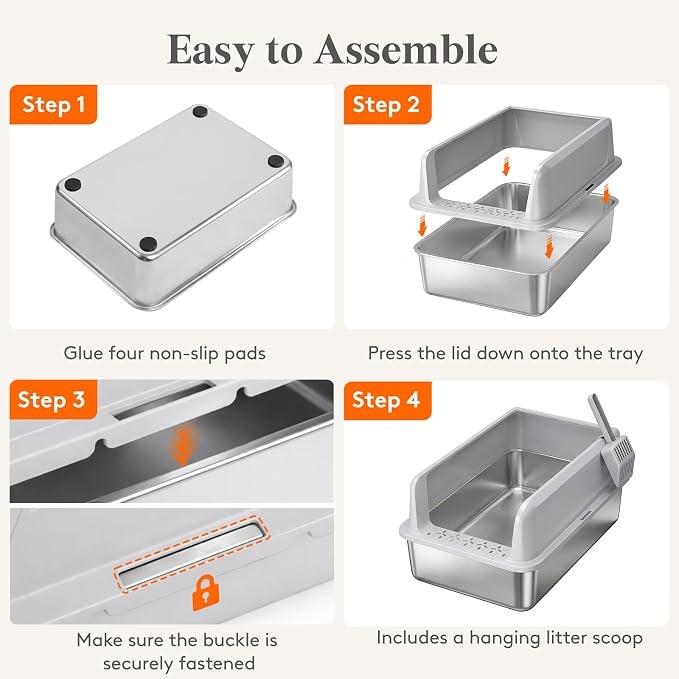 Easy to Assemble

Step 1

Glue four non-slip pads

Step 2

Press the lid down onto the tray

Step 3

Make sure the buckle is securely fastened

Step 4

Includes a hanging litter scoop