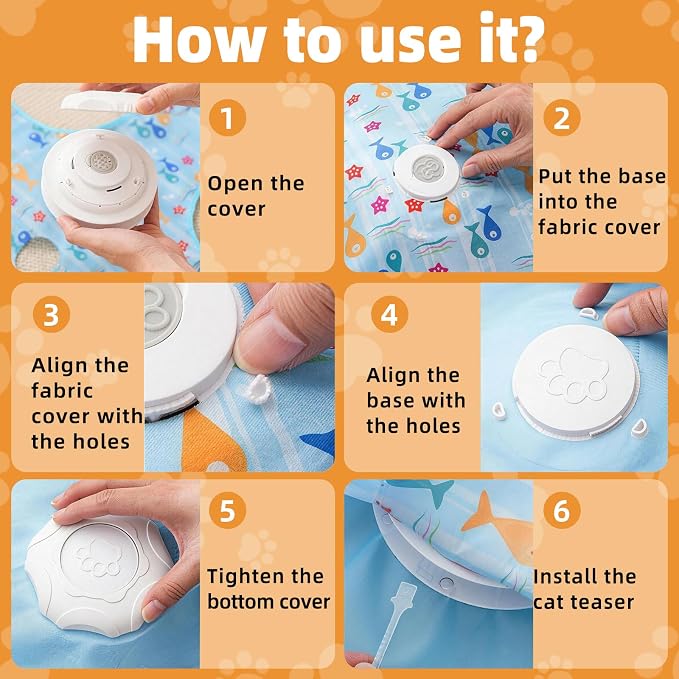 How to use it?

1

Open the cover

2

Put the base into the fabric cover

3

Align the fabric cover with the holes

4

Align the base with the holes

5

Tighten the bottom cover

6

Install the cat teaser