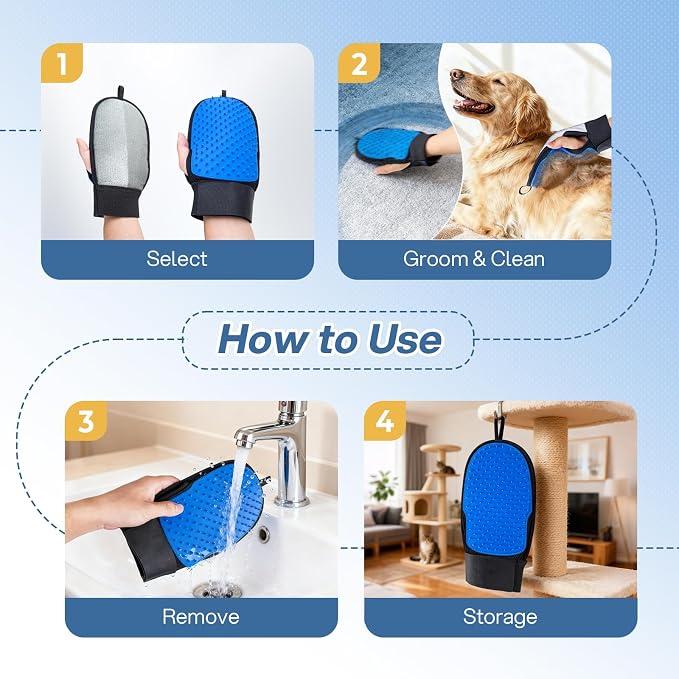 1

Select

2

Groom & Clean

How to Use

3

Remove

4

Storage